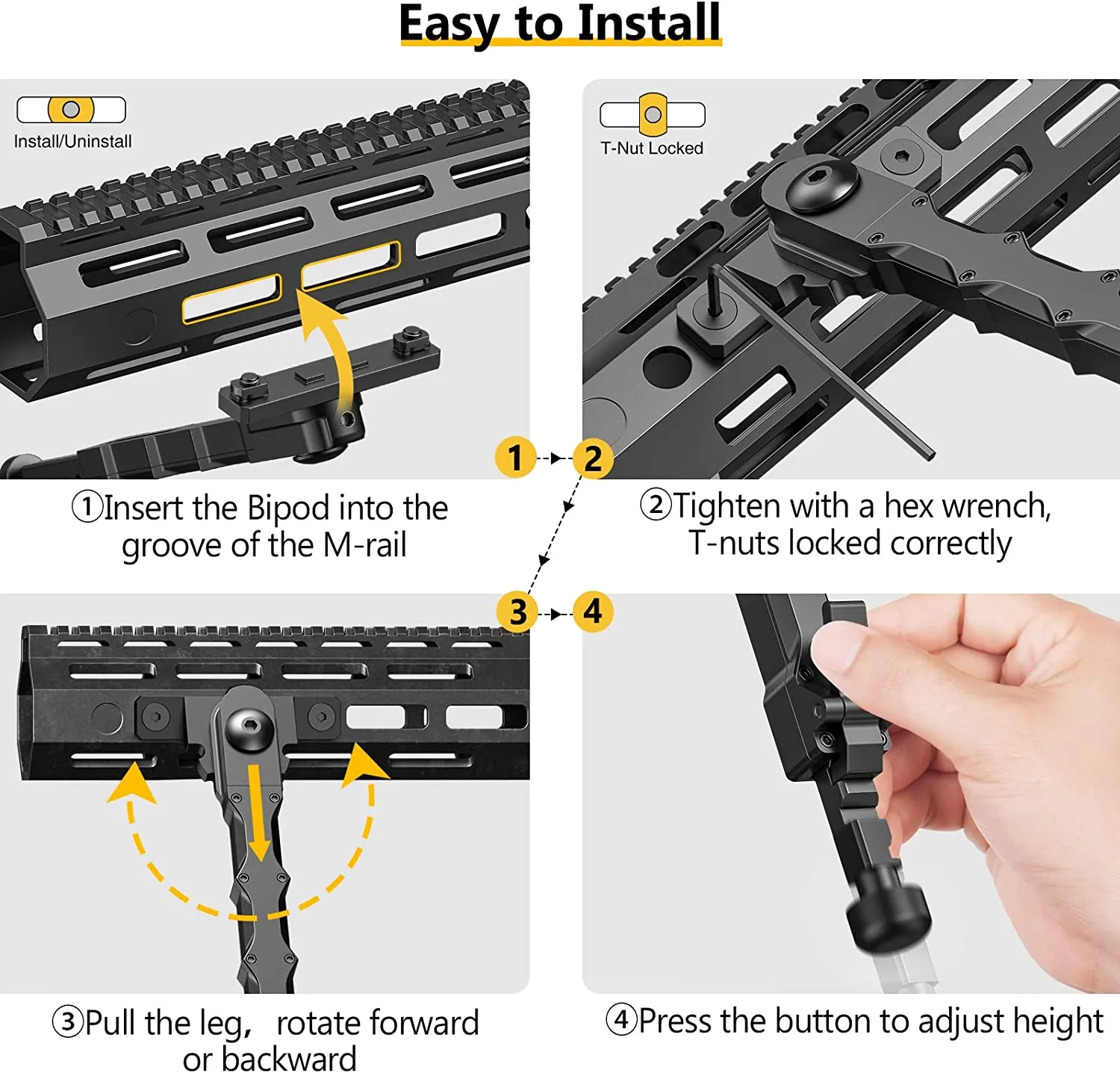 Easy to Install

Install/Uninstall

T-Nut Locked

1
2

①Insert the Bipod into the groove of the M-rail

②Tighten with a hex wrench, T-nuts locked correctly

3
4

③Pull the leg, rotate forward or backward

④Press the button to adjust height