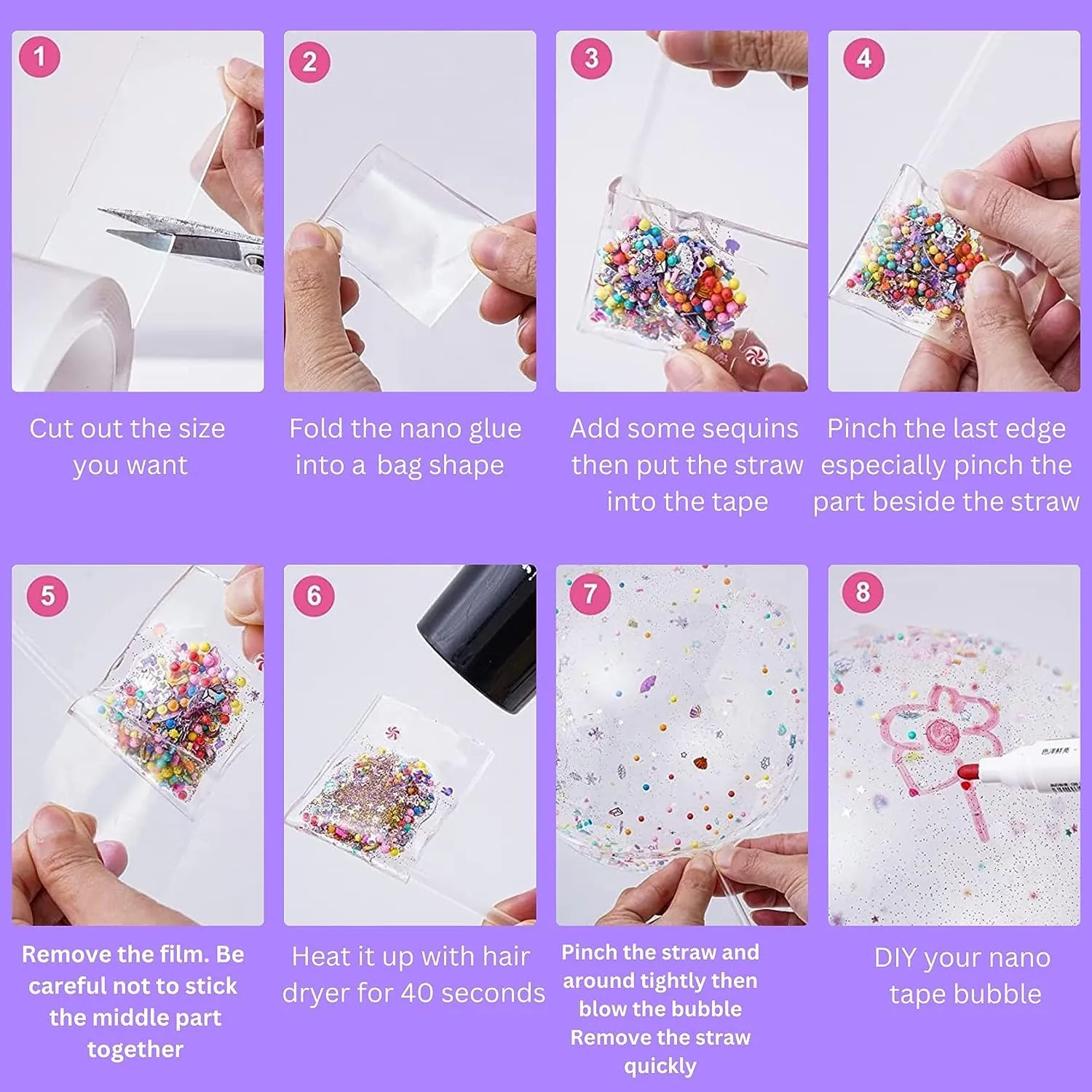 1
Cut out the size you want

2
Fold the nano glue into a  bag shape

3
Add some sequins then put the straw into the tape

4
Pinch the last edge especially pinch the part beside the straw

5
Remove the film. Be careful not to stick the middle part together

6
Heat it up with hair dryer for 40 seconds

7
Pinch the straw and around tightly then blow the bubble Remove the straw quickly

8
DIY your nano tape bubble